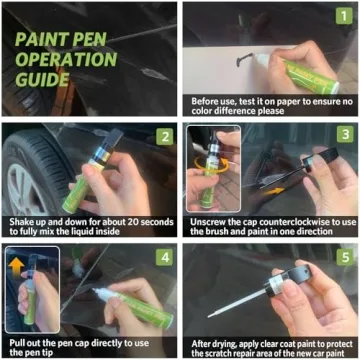 PAINT PEN OPERATION GUIDE

1

Before use, test it on paper to ensure no color difference please

2

Shake up and down for about 20 seconds to fully mix the liquid inside

3

Unscrew the cap counterclockwise to use the brush and paint in one direction

4

Pull out the pen cap directly to use the pen tip

5

After drying, apply clear coat paint to protect the scratch repair area of the new car paint