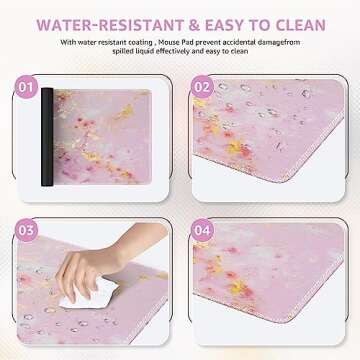 WATER-RESISTANT & EASY TO CLEAN

With water resistant coating , Mouse Pad prevent accidental damagefrom spilled liquid effectively and easy to clean

01

02

03

04