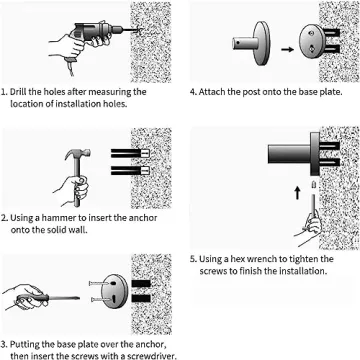 1. Drill the holes after measuring the location of installation holes.

2. Using a hammer to insert the anchor onto the solid wall.

3. Putting the base plate over the anchor, then insert the screws with a screwdriver.

4. Attach the post onto the base plate.

5. Using a hex wrench to tighten the screws to finish the installation.