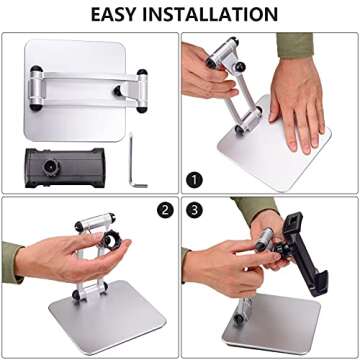 EASY INSTALLATION

1

2

3