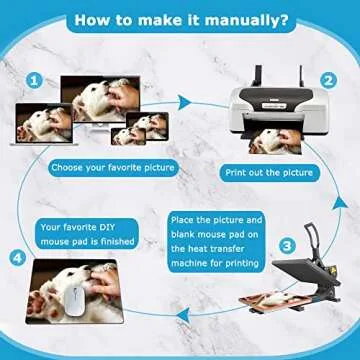 How to make it manually?

1

Choose your favorite picture

2

Print out the picture

3

Place the picture and blank mouse pad on the heat transfer machine for printing

4

Your favorite DIY mouse pad is finished