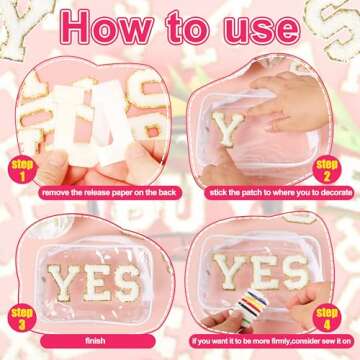 How to use

step 1
remove the release paper on the back

Y
step 2
stick the patch to where you to decorate

YES
step 3
finish

YES
step 4
if you want it to be more firmly,consider sew it on