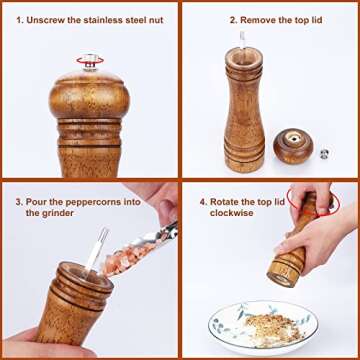 1. Unscrew the stainless steel nut

2. Remove the top lid

3. Pour the peppercorns into the grinder

4. Rotate the top lid clockwise