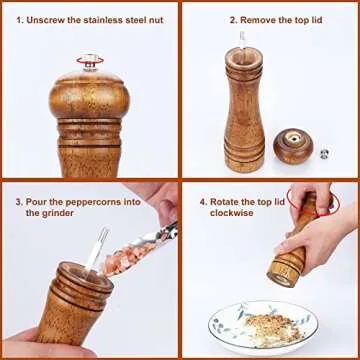 1. Unscrew the stainless steel nut

2. Remove the top lid

3. Pour the peppercorns into the grinder

4. Rotate the top lid clockwise