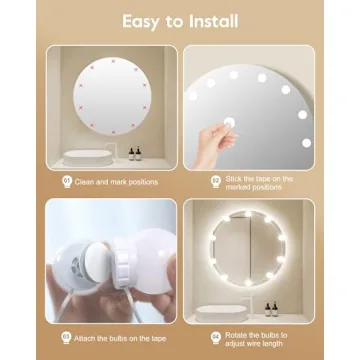 Easy to Install

01 Clean and mark positions

02 Stick the tape on the marked positions

03 Attach the bulbs on the tape

04 Rotate the bulbs to adjust wire length