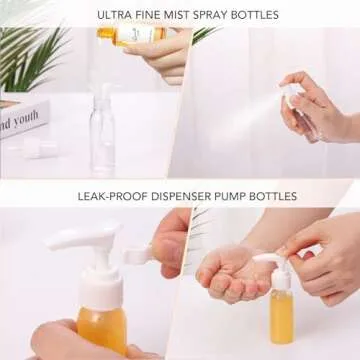 ULTRA FINE MIST SPRAY BOTTLES

nd youth

LEAK-PROOF DISPENSER PUMP BOTTLES