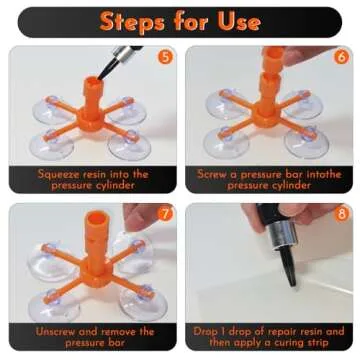 Steps for Use

5

Squeeze resin into the pressure cylinder

6

Screw a pressure bar intothe pressure cylinder

7

Unscrew and remove the pressure bar

8

Drop 1 drop of repair resin and then apply a curing strip