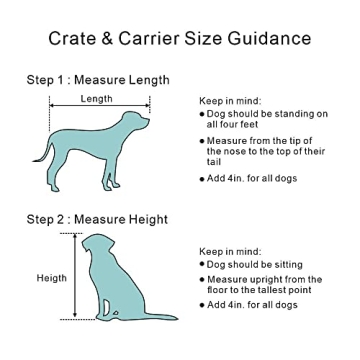 Crate & Carrier Size Guidance

Step 1 : Measure Length

Length

Keep in mind:
● Dog should be standing on all four feet
● Measure from the tip of the nose to the top of their tail
● Add 4in. for all dogs

Step 2 : Measure Height

Heigth

Keep in mind:
● Dog should be sitting
● Measure upright from the floor to the tallest point
● Add 4in. for all dogs