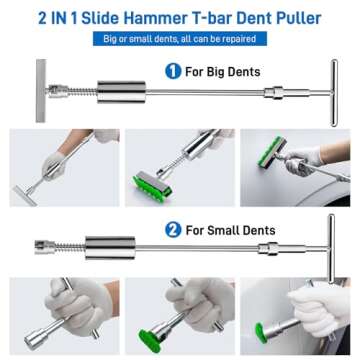 2 IN 1 Slide Hammer T-bar Dent Puller

Big or small dents, all can be repaired

1 For Big Dents

2 For Small Dents