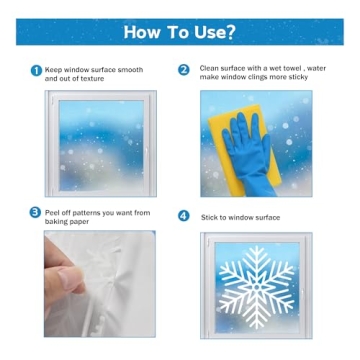 How To Use?

1 Keep window surface smooth and out of texture

2 Clean surface with a wet towel , water make window clings more sticky

3 Peel off patterns you want from baking paper

4 Stick to window surface