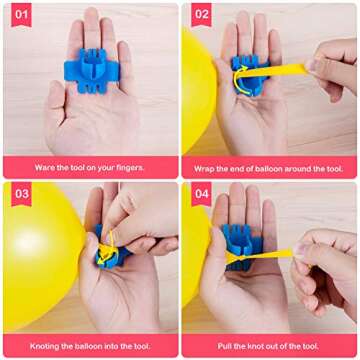 01

Ware the tool on your fingers.

02

Wrap the end of balloon around the tool.

03

Knoting the balloon into the tool.

04

Pull the knot out of the tool.