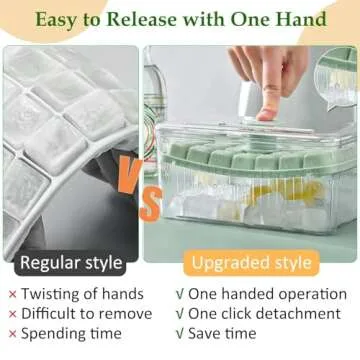 Easy to Release with One Hand

VS

Regular style

× Twisting of hands
× Difficult to remove
× Spending time

Upgraded style

√ One handed operation
√ One click detachment
√ Save time