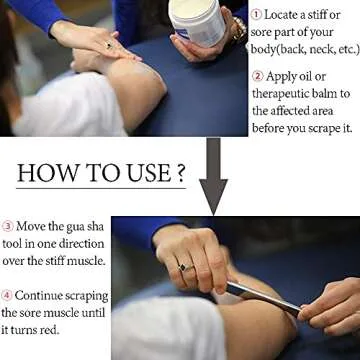 ① Locate a stiff or sore part of your body(back, neck, etc.)

② Apply oil or therapeutic balm to the affected area before you scrape it.

HOW TO USE ?

③ Move the gua sha tool in one direction over the stiff muscle.

④ Continue scraping the sore muscle until it turns red.