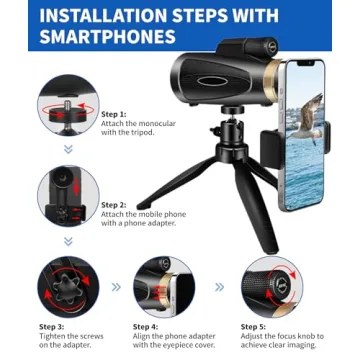 INSTALLATION STEPS WITH SMARTPHONES

Step 1:
Attach the monocular with the tripod.

Step 2:
Attach the mobile phone with a phone adapter.

Step 3:
Tighten the screws on the adapter.

Step 4:
Align the phone adapter with the eyepiece cover.

Step 5:
Adjust the focus knob to achieve clear imaging.