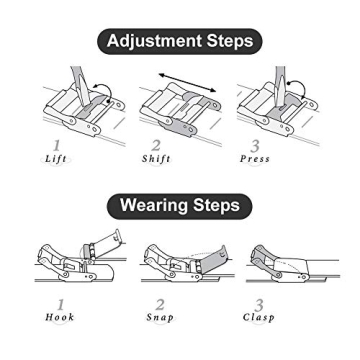 Adjustment Steps

1
Lift

2
Shift

3
Press

Wearing Steps

1
Hook

2
Snap

3
Clasp