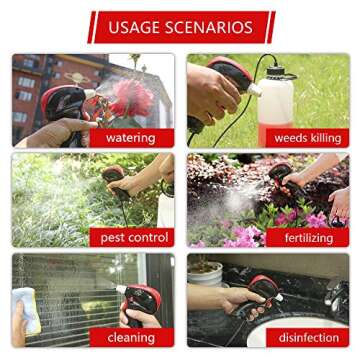 USAGE SCENARIOS

watering

weeds killing

pest control

fertilizing

cleaning

disinfection