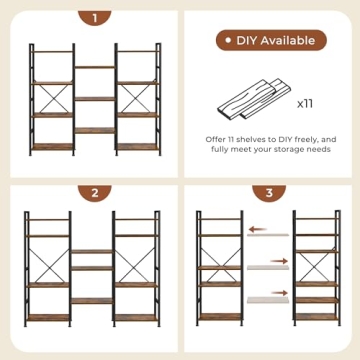 1

• DIY Available

x11

Offer 11 shelves to DIY freely, and fully meet your storage needs

2

3