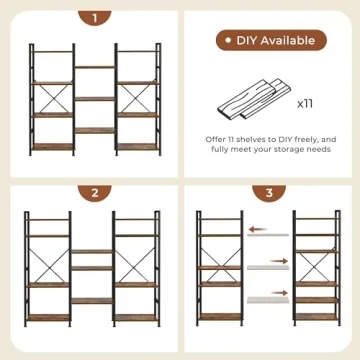 1

• DIY Available

x11

Offer 11 shelves to DIY freely, and fully meet your storage needs

2

3