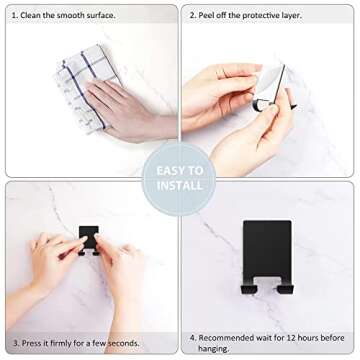 1. Clean the smooth surface.

2. Peel off the protective layer.

EASY TO INSTALL

3. Press it firmly for a few seconds.

4. Recommended wait for 12 hours before hanging.