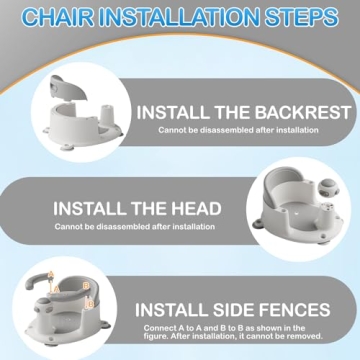 CHAIR INSTALLATION STEPS

INSTALL THE BACKREST
Cannot be disassembled after installation

INSTALL THE HEAD
Cannot be disassembled after installation

A
A
B
B

INSTALL SIDE FENCES
Connect A to A and B to B as shown in the figure. After installation, it cannot be removed.