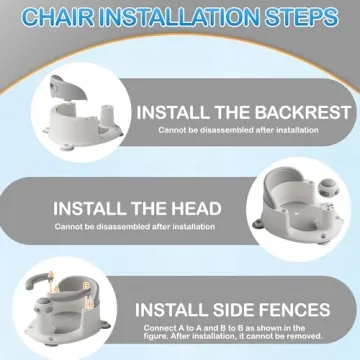 CHAIR INSTALLATION STEPS

INSTALL THE BACKREST
Cannot be disassembled after installation

INSTALL THE HEAD
Cannot be disassembled after installation

A
A
B
B

INSTALL SIDE FENCES
Connect A to A and B to B as shown in the figure. After installation, it cannot be removed.