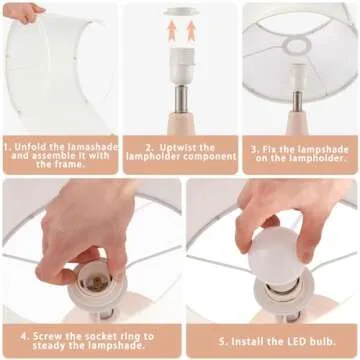 1. Unfold the lamashade and assemble it with the frame.

2. Uptwist the lampholder component

3. Fix the lampshade on the lampholder.

4. Screw the socket ring to steady the lampshade.

5. Install the LED bulb.