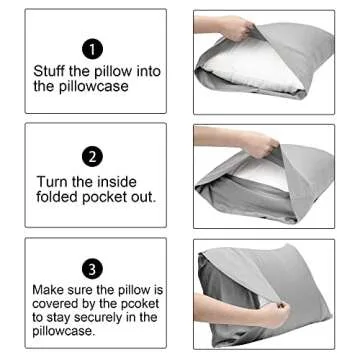 1

Stuff the pillow into the pillowcase

2

Turn the inside folded pocket out.

3

Make sure the pillow is covered by the pcoket to stay securely in the pillowcase.