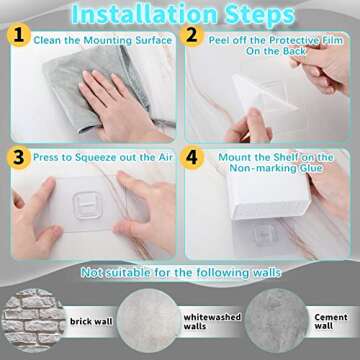 Installation Steps

1 Clean the Mounting Surface

2 Peel off the Protective Film On the Back

3 Press to Squeeze out the Air

4 Mount the Shelf on the Non-marking Glue

Not suitable for the following walls

brick wall

whitewashed walls

Cement wall