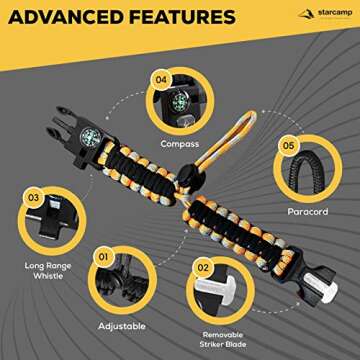 ADVANCED FEATURES

starcamp

04

Compass

05

Paracord

03

Long Range Whistle

01

Adjustable

02

Removable Striker Blade