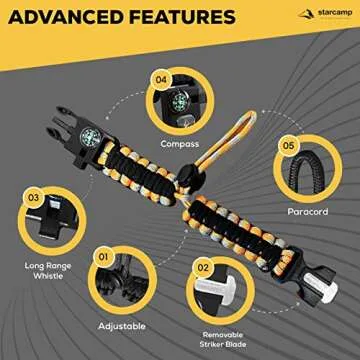 ADVANCED FEATURES

starcamp

04

Compass

05

Paracord

03

Long Range Whistle

01

Adjustable

02

Removable Striker Blade