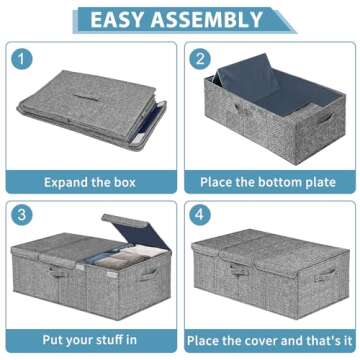 EASY ASSEMBLY

1

Expand the box

2

Place the bottom plate

3

Put your stuff in

4

Place the cover and that's it