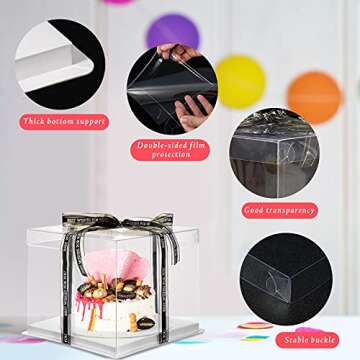 Thick bottom support

Double-sided film protection

Good transparency

Stable buckle