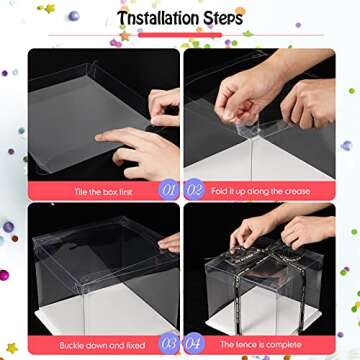 Tnstallation Steps

Tile the box first 01

02 Fold it up along the crease

Buckle down and fixed 03

04 The fence is complete