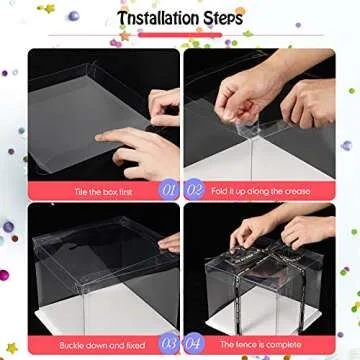 Tnstallation Steps

Tile the box first 01

02 Fold it up along the crease

Buckle down and fixed 03

04 The fence is complete