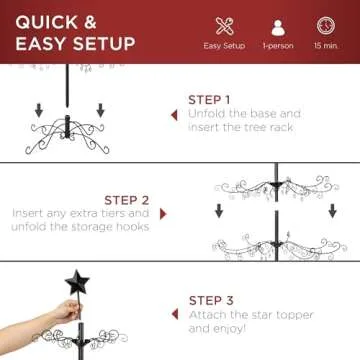 QUICK & EASY SETUP

Easy Setup

1-person

15 min

STEP 1
Unfold the base and insert the tree rack

STEP 2
Insert any extra tiers and unfold the storage hooks

STEP 3
Attach the star topper and enjoy!