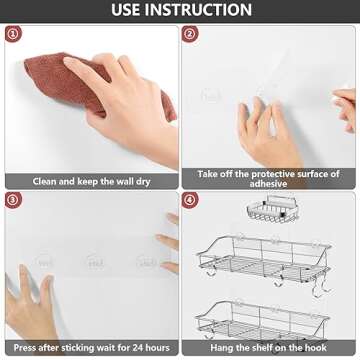 USE INSTRUCTION

1

Clean and keep the wall dry

2

Take off the protective surface of adhesive

3

Press after sticking wait for 24 hours

4

Hang the shelf on the hook