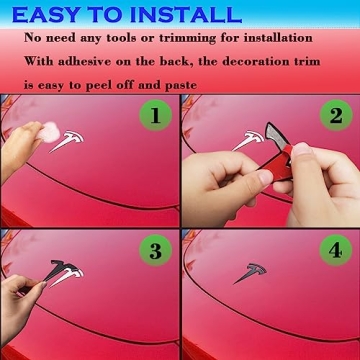 EASY TO INSTALL

No need any tools or trimming for installation

With adhesive on the back, the decoration trim is easy to peel off and paste

1

2

3

4