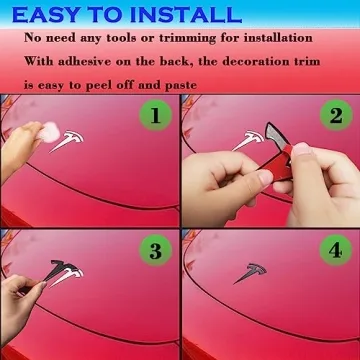 EASY TO INSTALL

No need any tools or trimming for installation

With adhesive on the back, the decoration trim is easy to peel off and paste

1

2

3

4