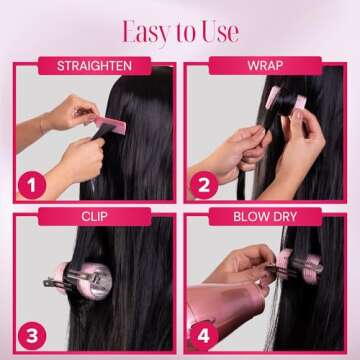 Easy to Use

STRAIGHTEN

1

WRAP

2

CLIP

3

BLOW DRY

4