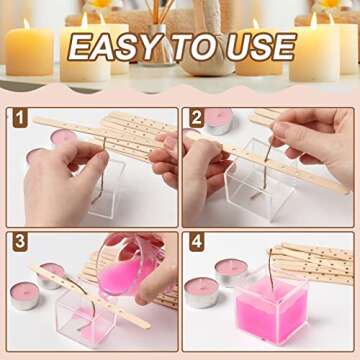 EASY TO USE

1

2

3

4