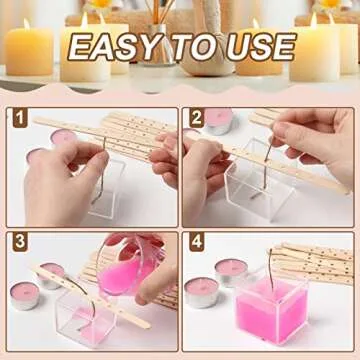 EASY TO USE

1

2

3

4