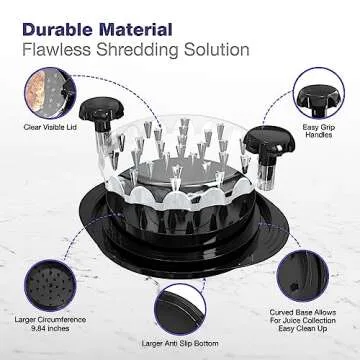 Durable Material
Flawless Shredding Solution

Clear Visible Lid

Easy Grip Handles

Larger Circumference 9.84 inches

Larger Anti Slip Bottom

Curved Base Allows For Juice Collection Easy Clean Up