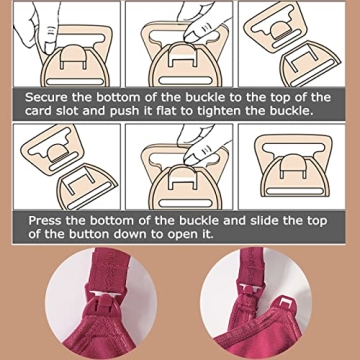 Secure the bottom of the buckle to the top of the card slot and push it flat to tighten the buckle.

Press the bottom of the buckle and slide the top of the button down to open it.