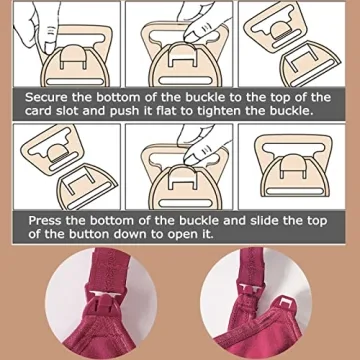 Secure the bottom of the buckle to the top of the card slot and push it flat to tighten the buckle.

Press the bottom of the buckle and slide the top of the button down to open it.