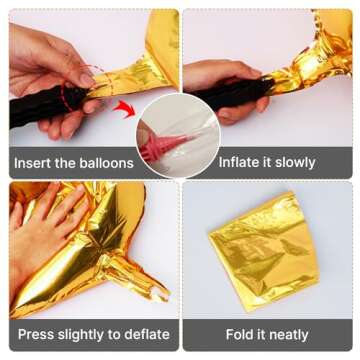 Insert the balloons

Inflate it slowly

Press slightly to deflate

Fold it neatly