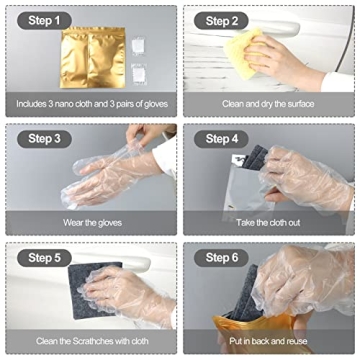 Step 1

Includes 3 nano cloth and 3 pairs of gloves

Step 2

Clean and dry the surface

Step 3

Wear the gloves

Step 4

Take the cloth out

Step 5

Clean the Scrathches with cloth

Step 6

Put in back and reuse