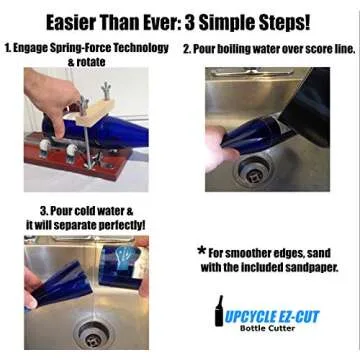 Easier Than Ever: 3 Simple Steps!

1. Engage Spring-Force Technology & rotate

2. Pour boiling water over score line.

3. Pour cold water & it will separate perfectly!

* For smoother edges, sand with the included sandpaper.

UPCYCLE EZ-CUT
Bottle Cutter