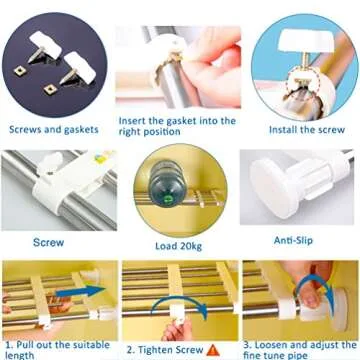 Screws and gaskets

Insert the gasket into the right position

Install the screw

Screw

Load 20kg

Anti-Slip

1. Pull out the suitable length

2. Tighten Screw

3. Loosen and adjust the fine tune pipe