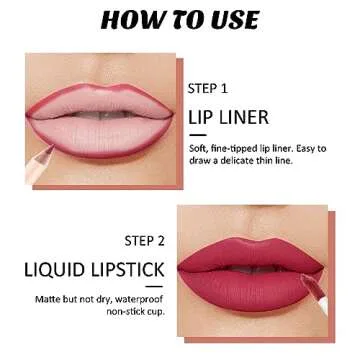 HOW TO USE

STEP 1

LIP LINER

Soft, fine-tipped lip liner. Easy to draw a delicate thin line.

STEP 2

LIQUID LIPSTICK

Matte but not dry, waterproof non-stick cup.