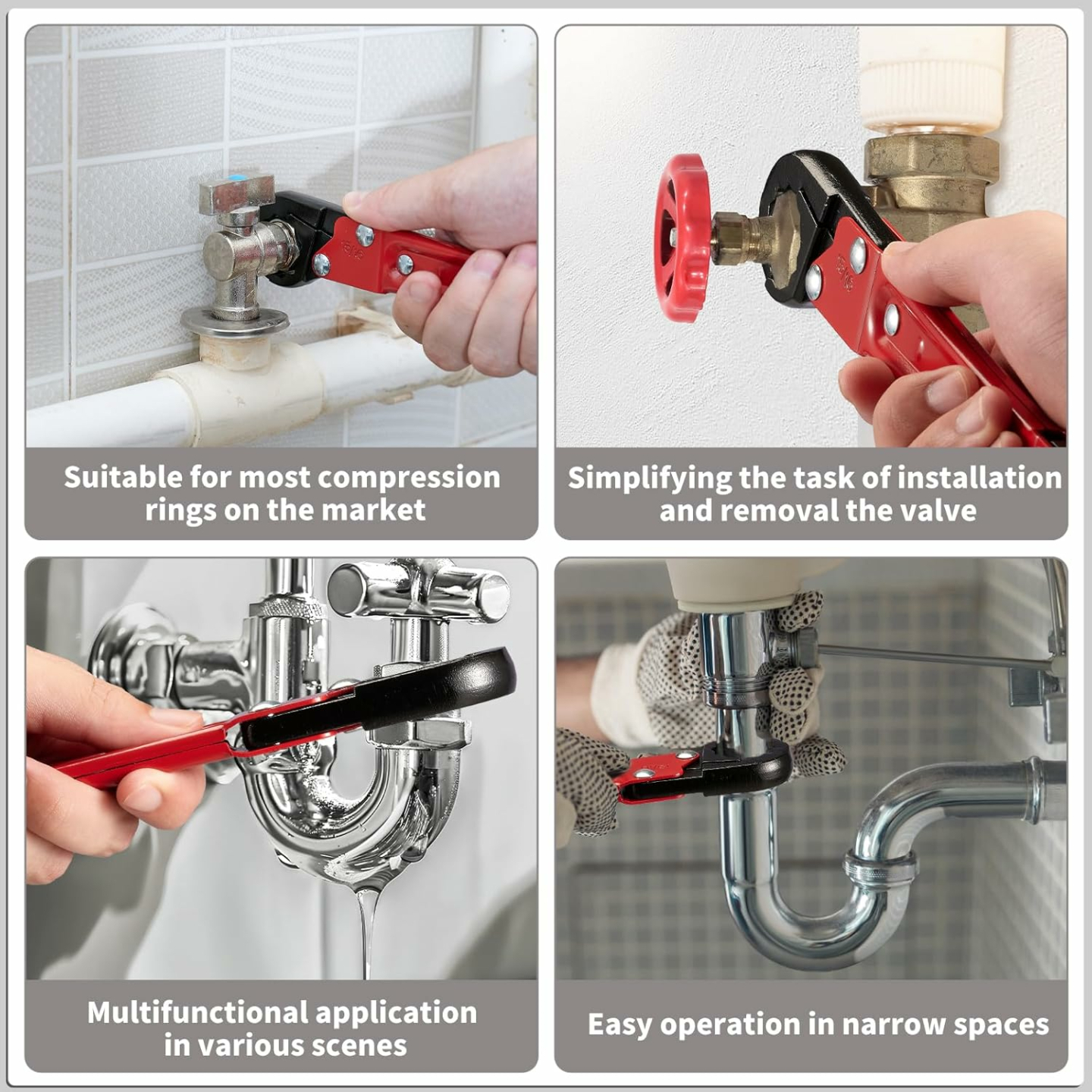 Suitable for most compression rings on the market

Simplifying the task of installation and removal the valve

Multifunctional application in various scenes

Easy operation in narrow spaces